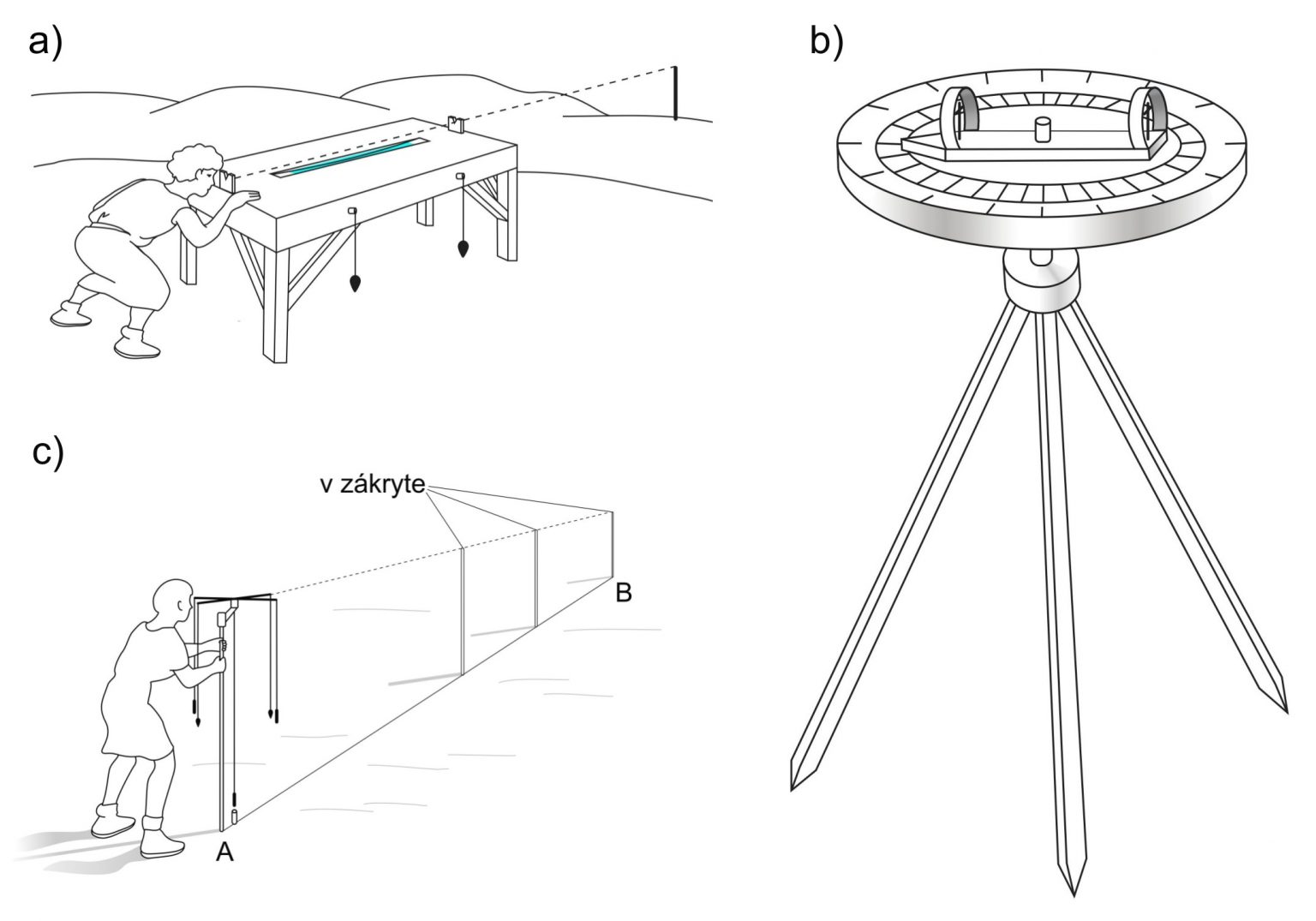 a)

b)

c)

v zákryte

B

A