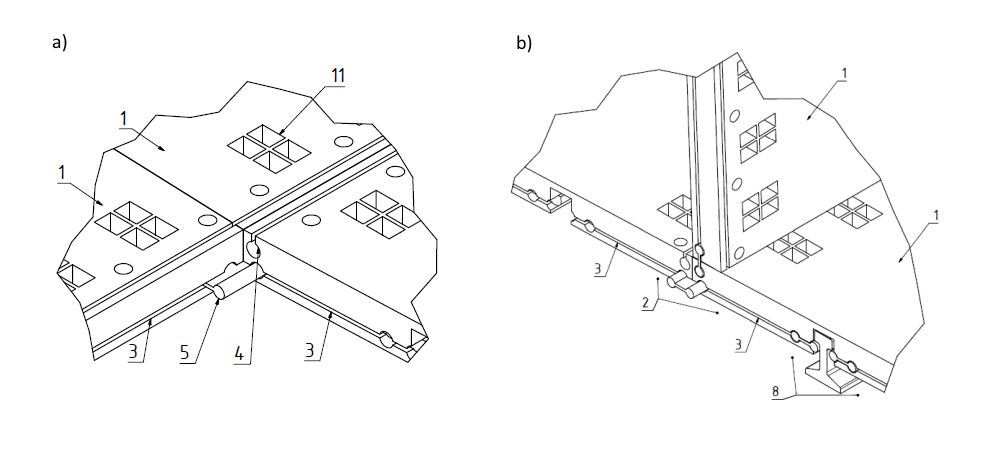 a)

11
1
1
3
5
4
3

b)

1
1
3
2
3
8