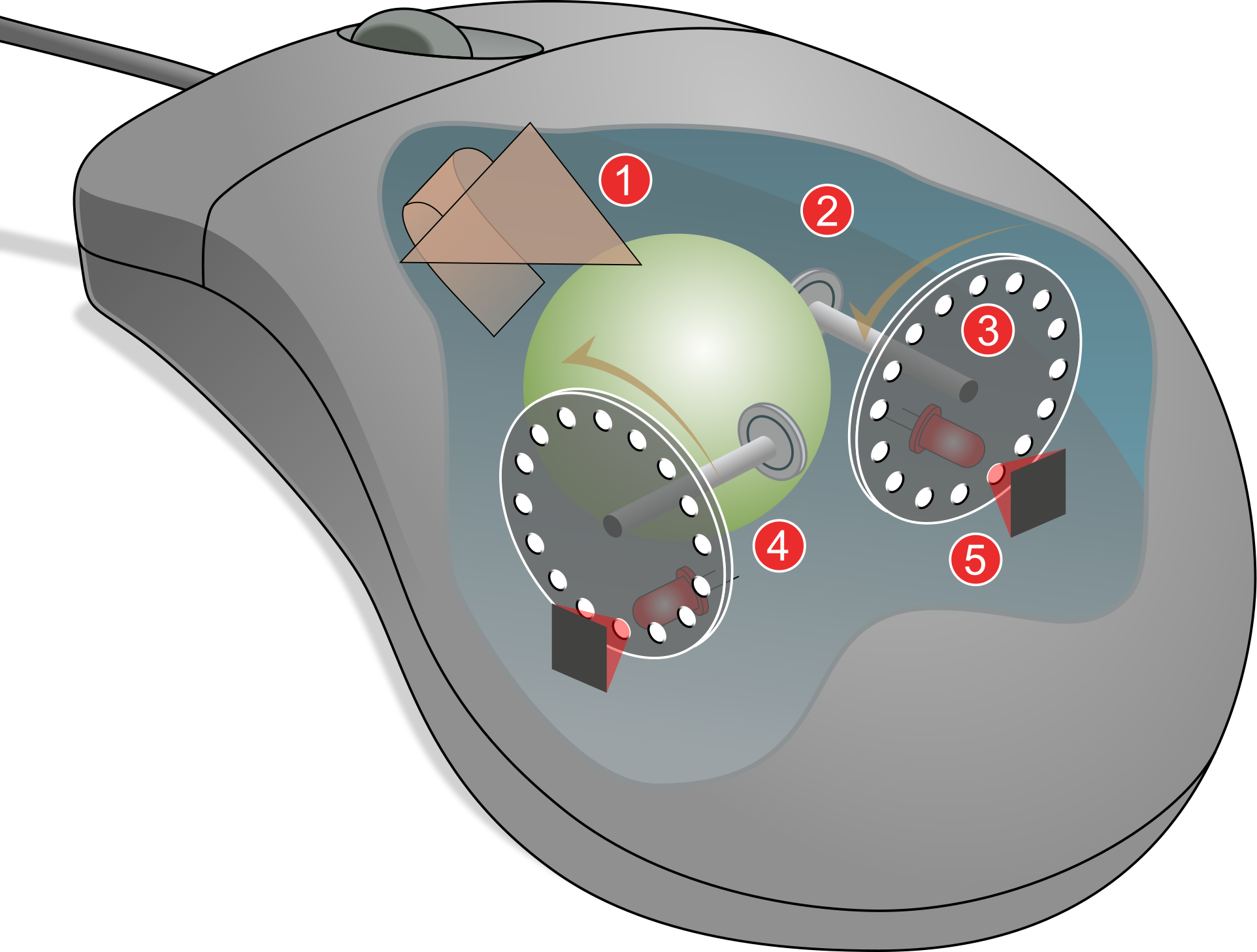 1
2
3
4
5